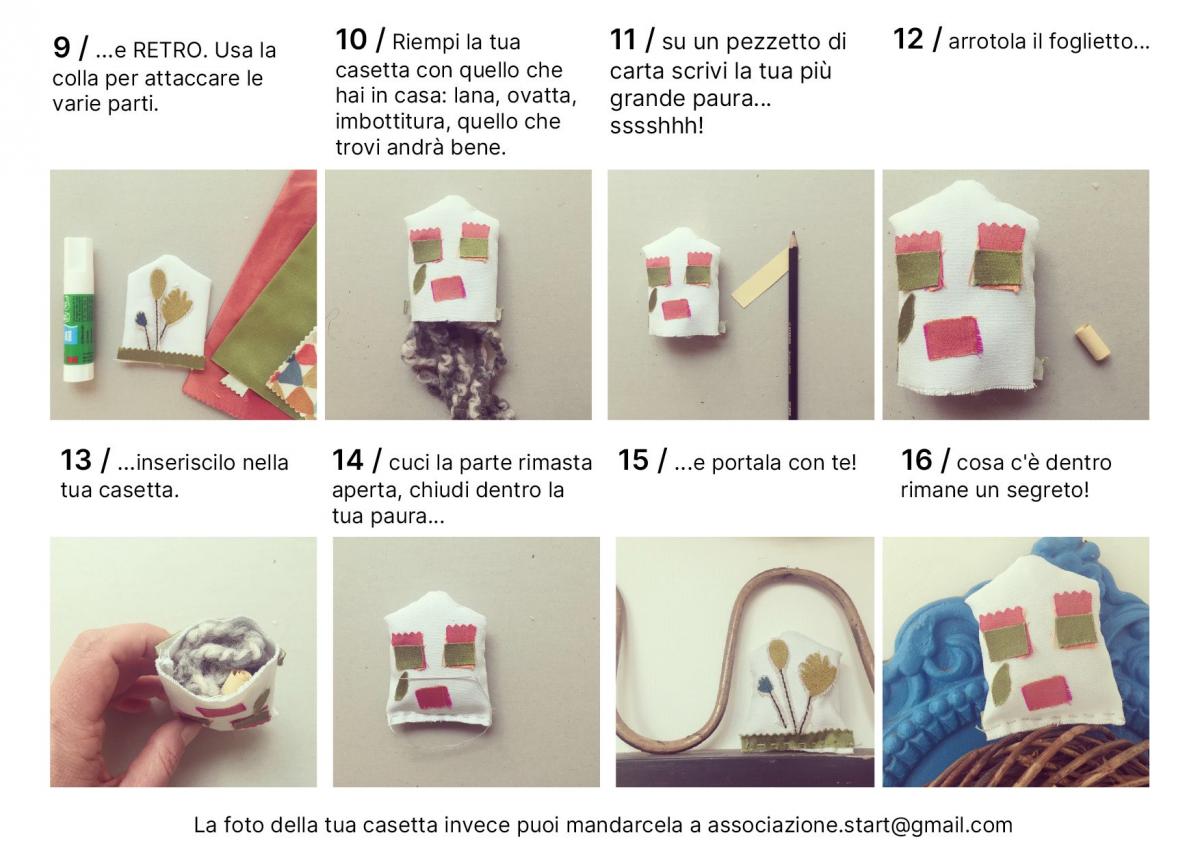 9 / ...e RETRO. Usa la colla per attaccare le varie parti.

10 / Riempi la tua casetta con quello che hai in casa: lana, ovatta, imbottitura, quello che trovi andrà bene.

11 / su un pezzetto di carta scrivi la tua più grande paura... sssshhh!

12 / arrotola il foglietto...

13 / ...inseriscilo nella tua casetta.

14 / cuci la parte rimasta aperta, chiudi dentro la tua paura...

15 / ...e portala con te!

16 / cosa c'è dentro rimane un segreto!

La foto della tua casetta invece puoi mandarcela a associazione.start@gmail.com